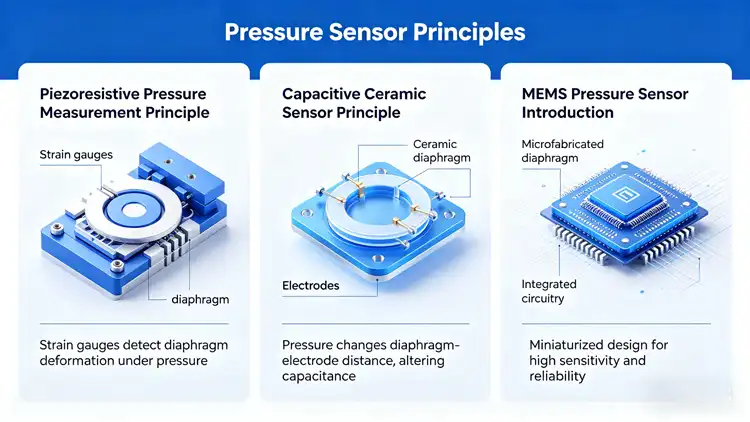 Pressure Sensor Principles

Piezoresistive Pressure Measurement Principle

Strain gauges

diaphragm

Strain gauges detect diaphragm deformation under pressure

Capacitive Ceramic Sensor Principle

Ceramic diaphragm

Electrodes

Pressure changes diaphragm-electrode distance, altering capacitance

MEMS Pressure Sensor Introduction

Microfabricated diaphragm

Integrated circuitry

Miniaturized design for high sensitivity and reliability