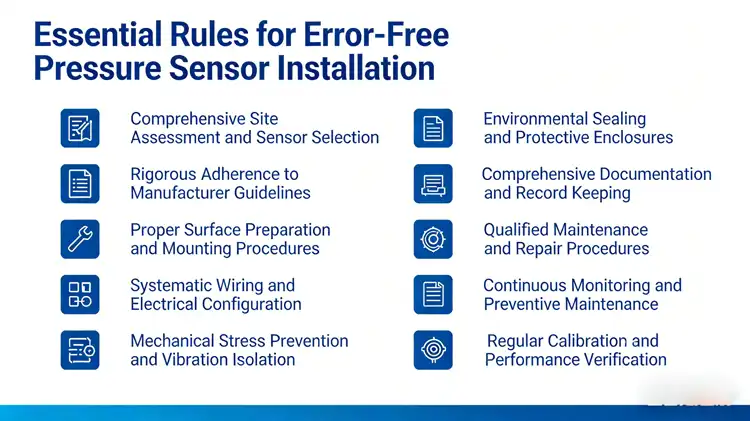 Essential Rules for Error-Free Pressure Sensor Installation

Comprehensive Site Assessment and Sensor Selection

Rigorous Adherence to Manufacturer Guidelines

Proper Surface Preparation and Mounting Procedures

Systematic Wiring and Electrical Configuration

Mechanical Stress Prevention and Vibration Isolation

Environmental Sealing and Protective Enclosures

Comprehensive Documentation and Record Keeping

Qualified Maintenance and Repair Procedures

Continuous Monitoring and Preventive Maintenance

Regular Calibration and Performance Verification