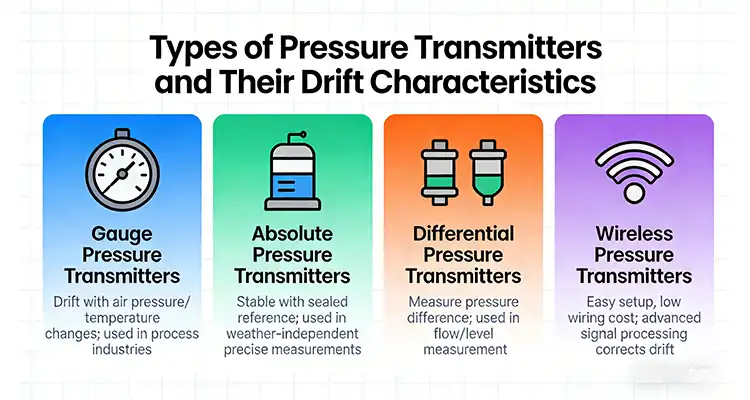 Types of Pressure Transmitters and Their Drift Characteristics

Gauge Pressure Transmitters

Drift with air pressure/ temperature changes; used in process industries

Absolute Pressure Transmitters

Stable with sealed reference; used in weather-independent precise measurements

Differential Pressure Transmitters

Measure pressure difference; used in flow/level measurement

Wireless Pressure Transmitters

Easy setup, low wiring cost; advanced signal processing corrects drift